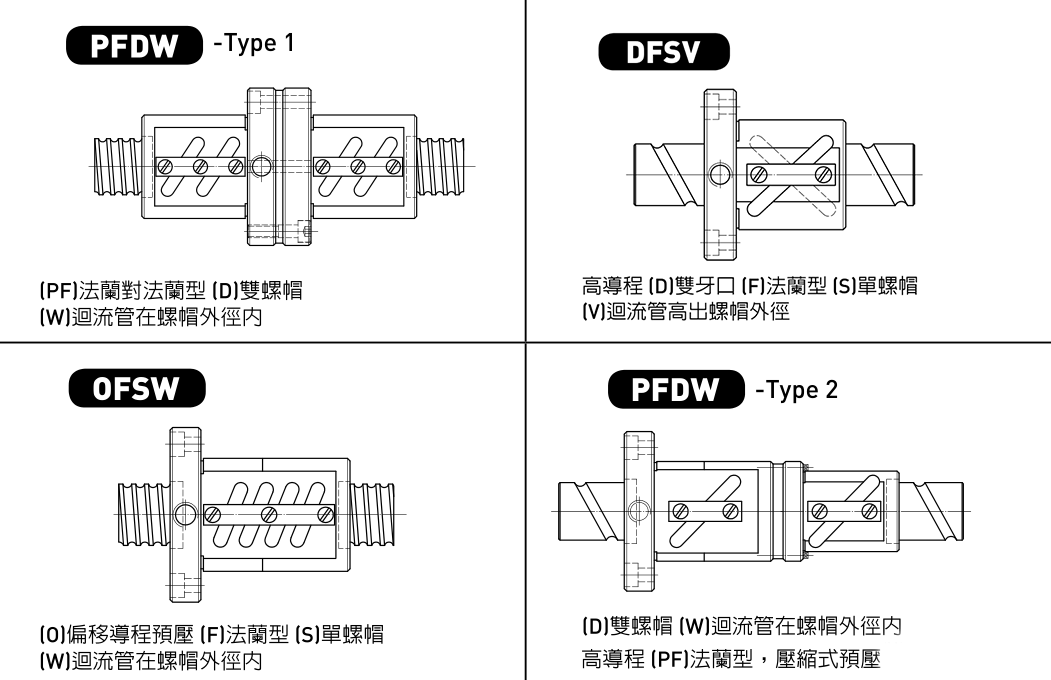 PFDW -Type 1

(PF)法蘭對法蘭型 (D)雙螺帽
(W)迴流管在螺帽外徑內

DFSV

高導程 (D)雙牙口 (F)法蘭型 (S)單螺帽
(V)迴流管高出螺帽外徑

OFSW

(O)偏移導程預壓 (F)法蘭型 (S)單螺帽
(W)迴流管在螺帽外徑內

PFDW -Type 2

(D)雙螺帽 (W)迴流管在螺帽外徑內
高導程 (PF)法蘭型，壓縮式預壓